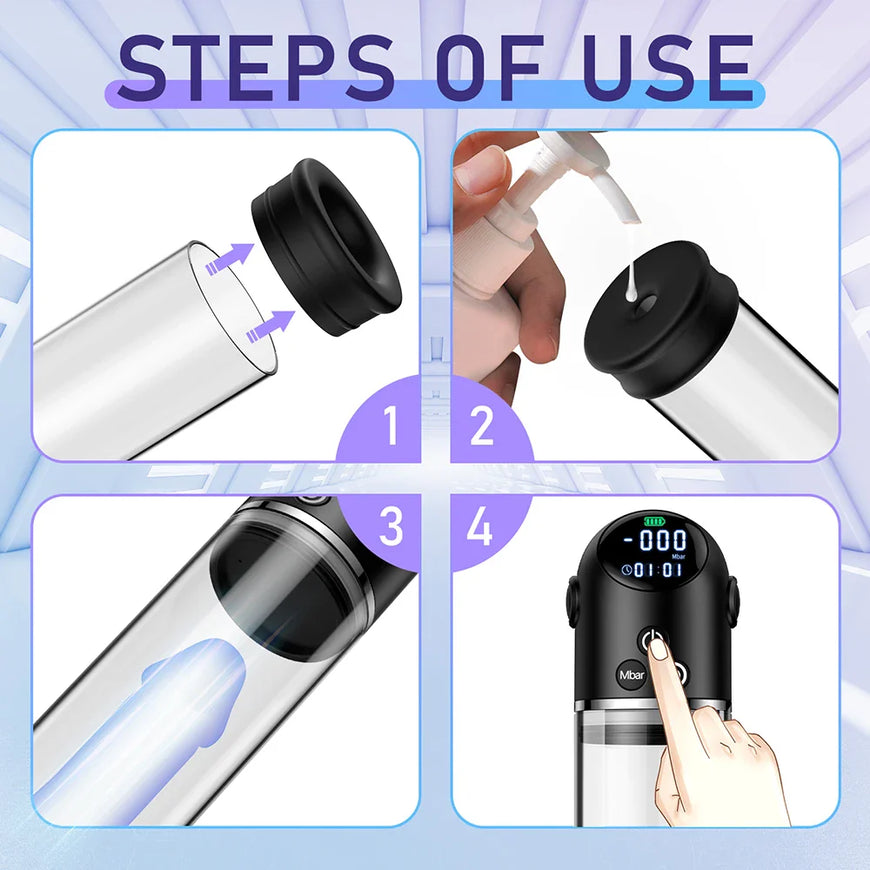 STEPS OF USE

1

2

3

4

-000
Mbar
01:01

Mbar