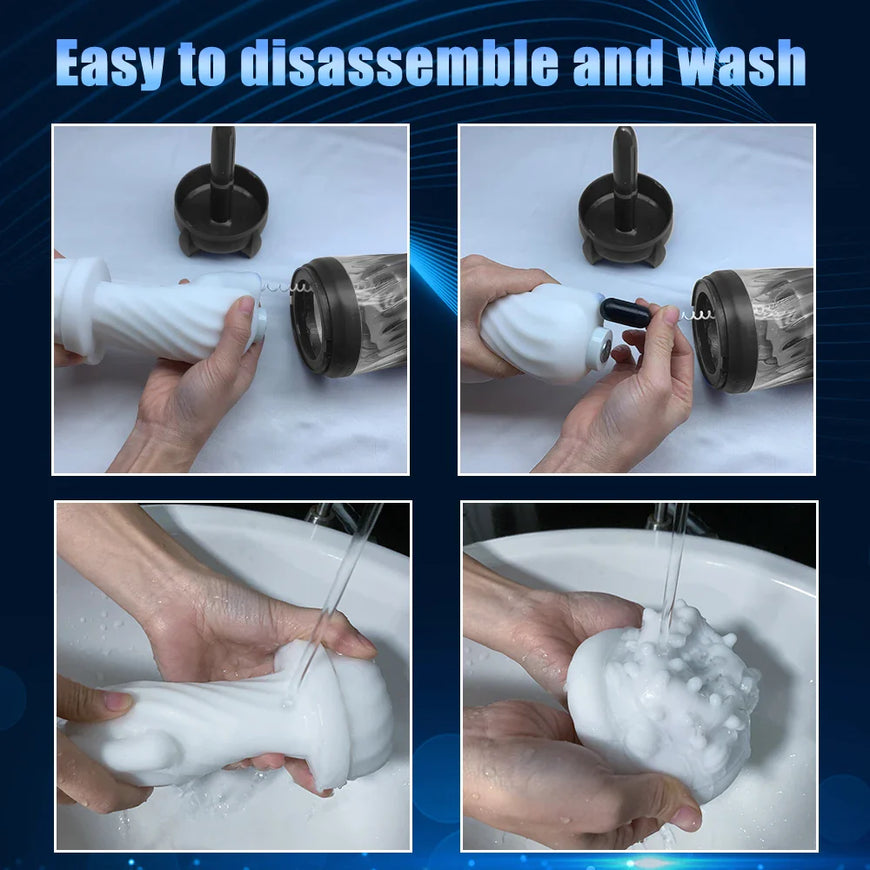 Easy to disassemble and wash